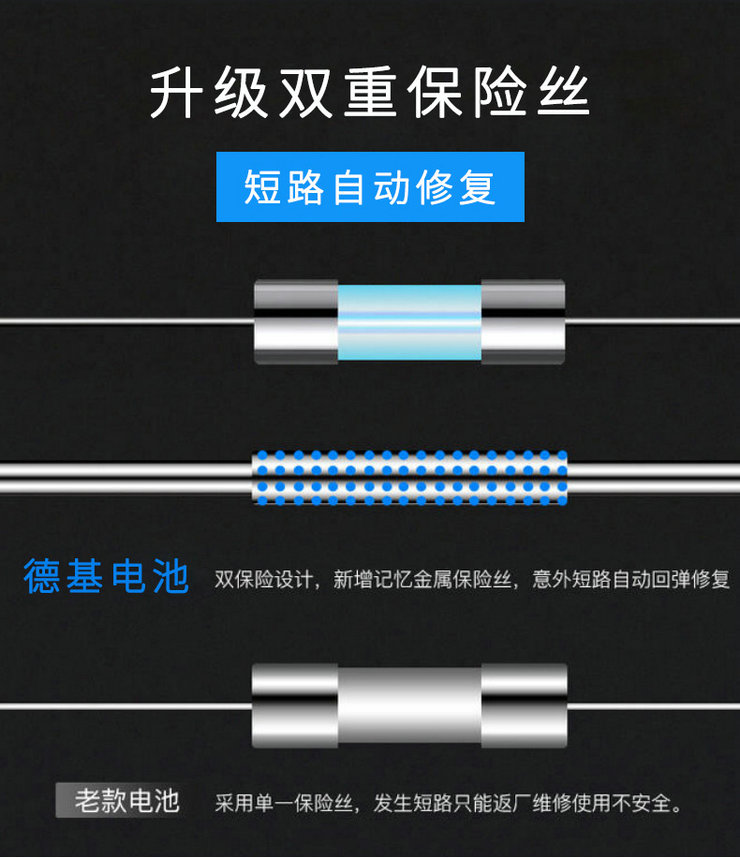 升级双重保险丝

短路自动修复

德基电池 双保险设计，新增记忆金属保险丝，意外短路自动回弹修复

老款电池 采用单一保险丝，发生短路只能返厂维修使用不安全。